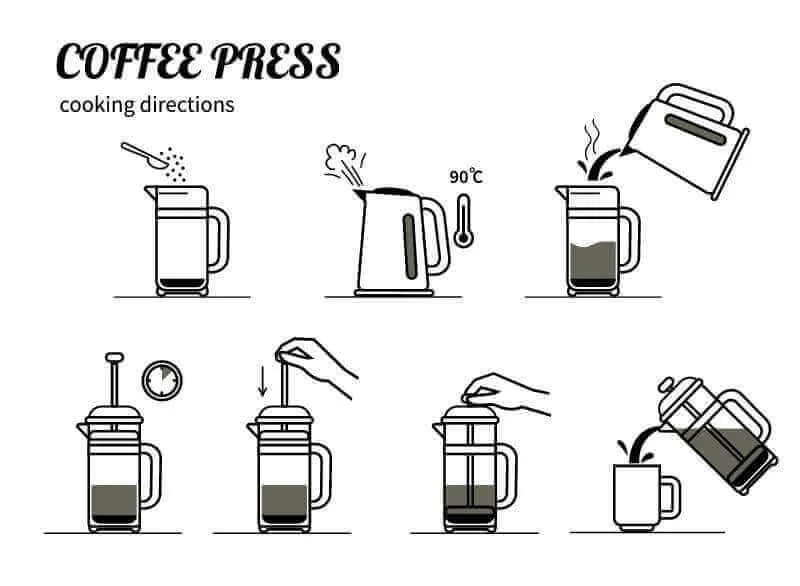 COFFEE PRESS
cooking directions

90℃