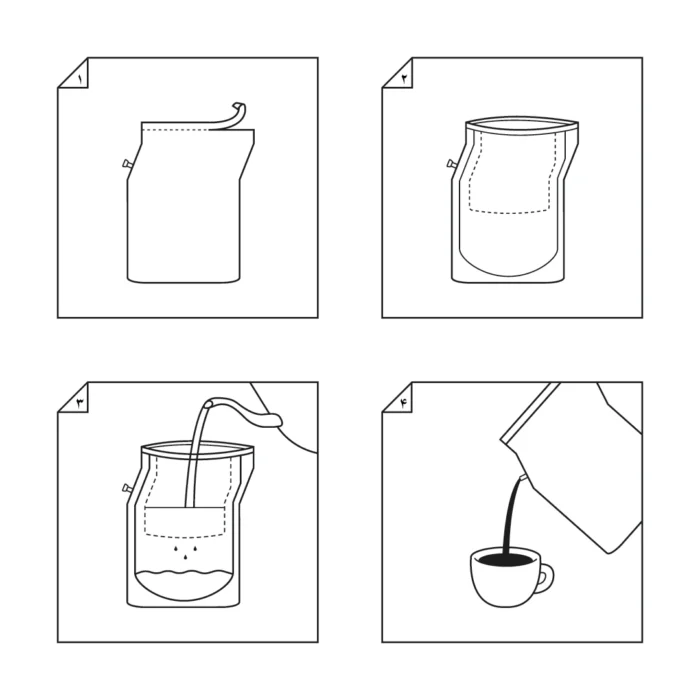 ۱

۲

۳

۴